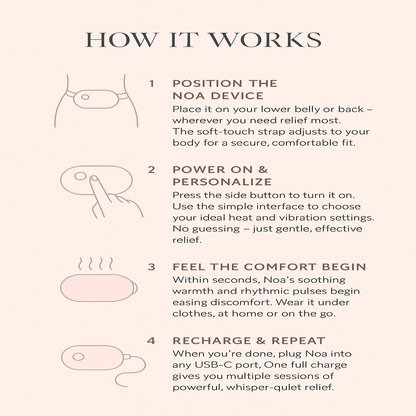 HOW IT WORKS

1 POSITION THE NOA DEVICE

Place it on your lower belly or back – wherever you need relief most. The soft-touch strap adjusts to your body for a secure, comfortable fit.

2 POWER ON & PERSONALIZE

Press the side button to turn it on. Use the simple interface to choose your ideal heat and vibration settings. No guessing – just gentle, effective relief.

3 FEEL THE COMFORT BEGIN

Within seconds, Noa's soothing warmth and rhythmic pulses begin easing discomfort. Wear it under clothes, at home or on the go.

4 RECHARGE & REPEAT

When you're done, plug Noa into any USB-C port, One full charge gives you multiple sessions of powerful, whisper-qulet relief.