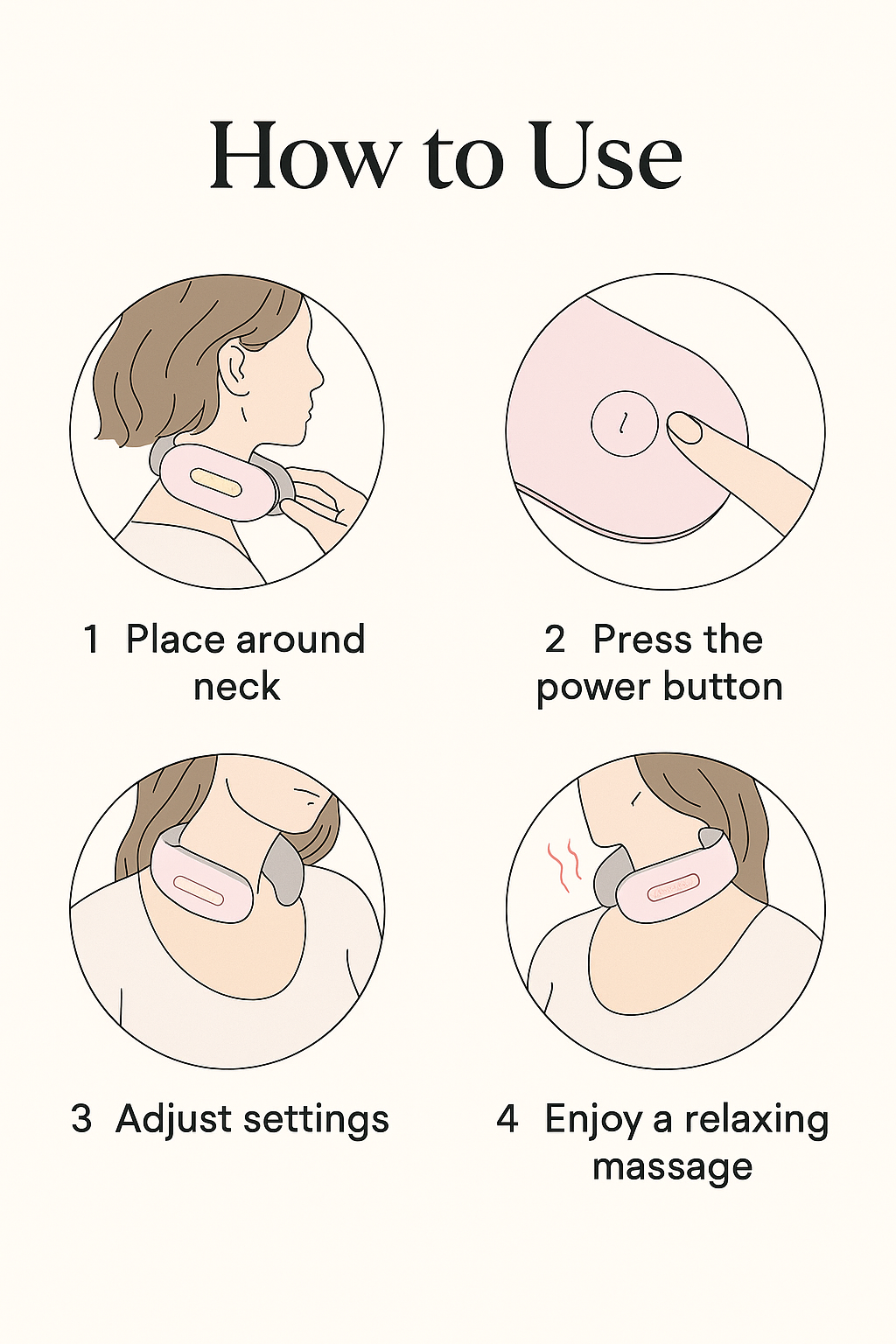 How to Use

1 Place around neck

2 Press the power button

3 Adjust settings

4 Enjoy a relaxing massage